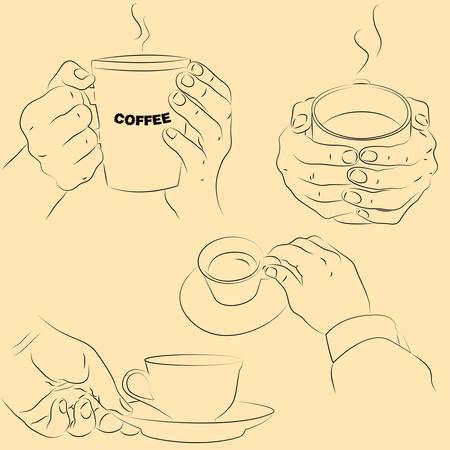 COFFEE