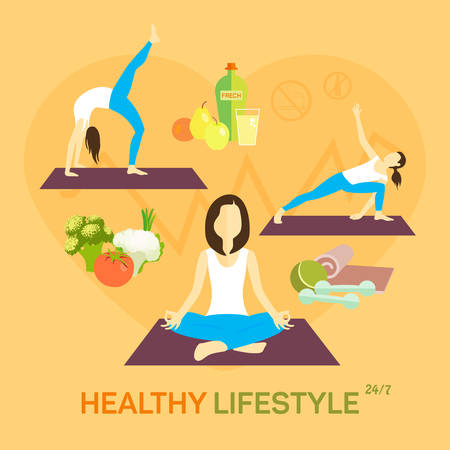 FRECH

HEALTHY LIFESTYLE 24/7