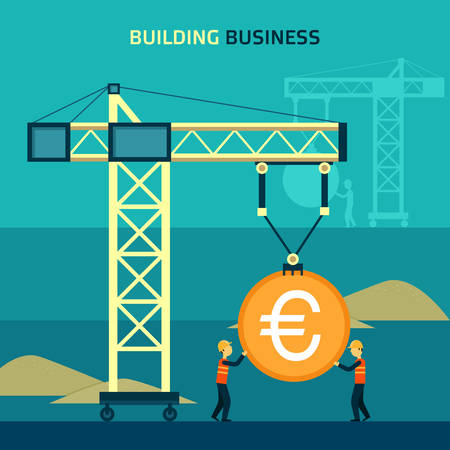 BUILDING BUSINESS

€