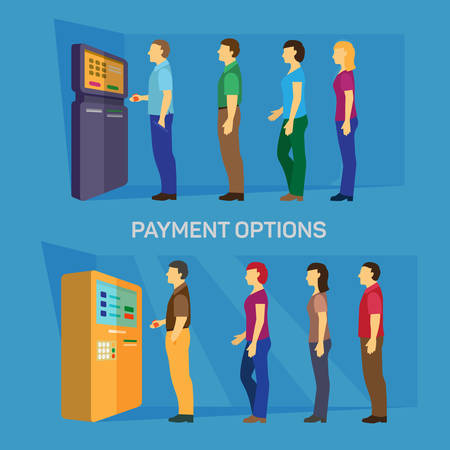 PAYMENT OPTIONS