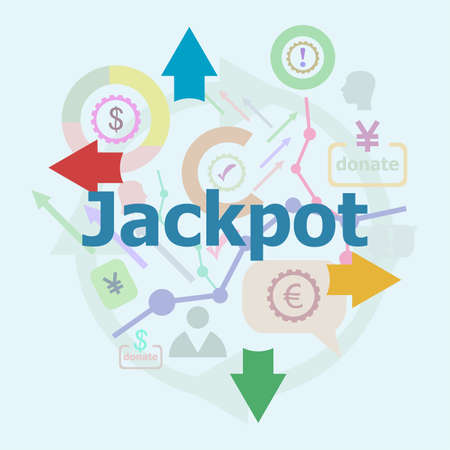 $
!
¥
donate
Jackpot
¥
€
$
donate