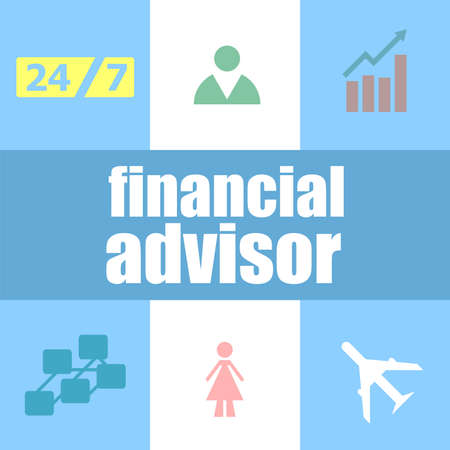 24/7

financial
advisor