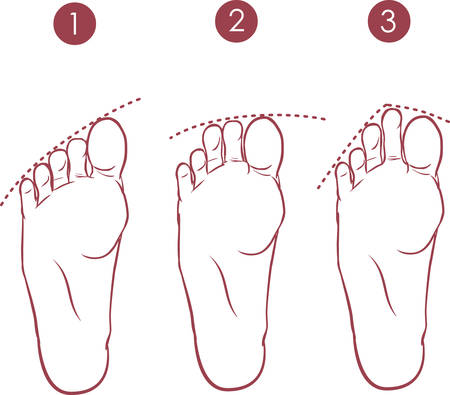 1

2

3