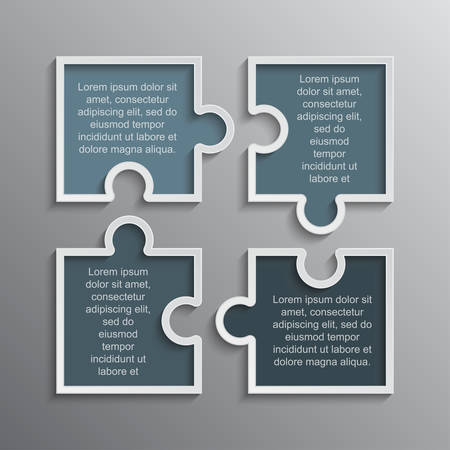 Lorem ipsum dolor sit amet, consectetur adipiscing elit, sed do eiusmod tempor incididunt ut labore et dolore magna aliqua.

Lorem ipsum dolor sit amet, consectetur adipiscing elit, sed do eiusmod tempor incididunt ut labore et

Lorem ipsum dolor sit amet, consectetur adipiscing elit, sed do eiusmod tempor incididunt ut labore et

Lorem ipsum dolor sit amet, consectetur adipiscing elit, sed do eiusmod tempor incididunt ut labore et dolore magna aliqua.