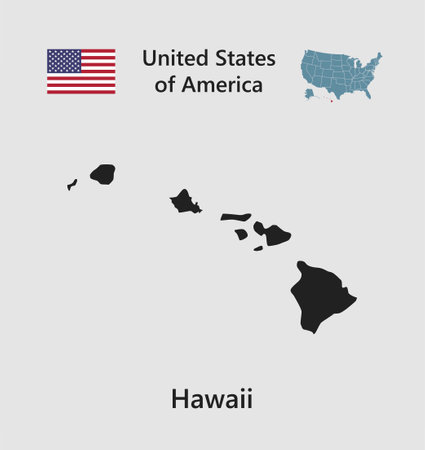 United States of America

Hawaii