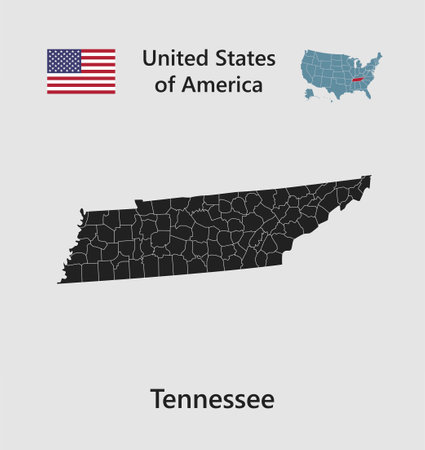 United States of America

Tennessee