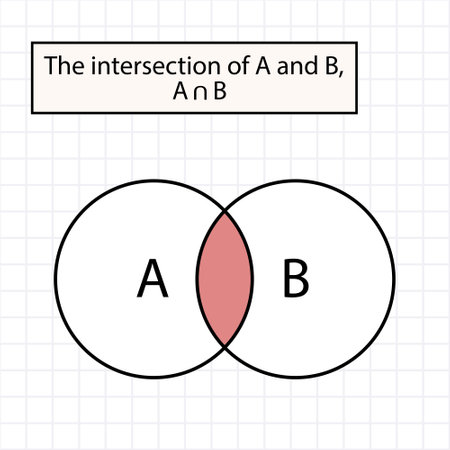 The intersection of A and B, $A \cap B$

A

B