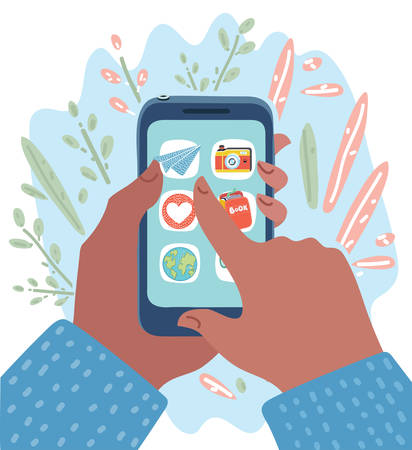 BOOK