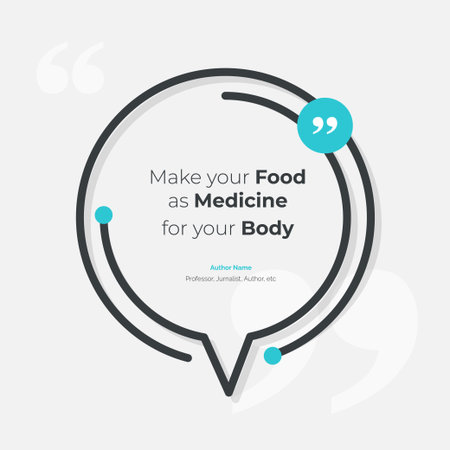 Make your Food as Medicine for your Body

Author Name
Professor, Jurnalist, Author, etc