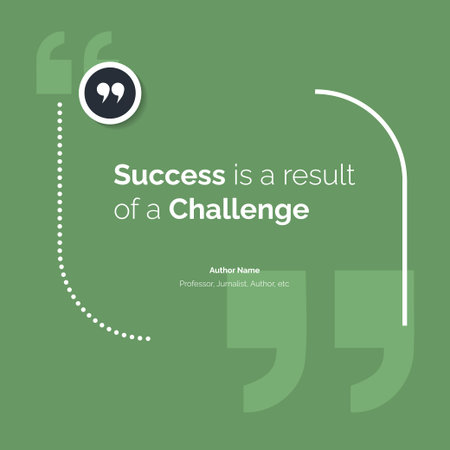 Success is a result of a Challenge

Author Name
Professor, Jurnalist, Author, etc