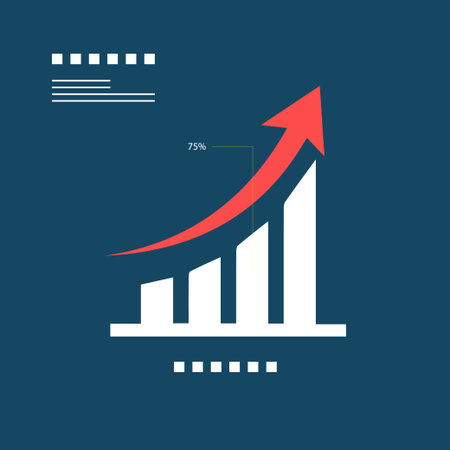 75%