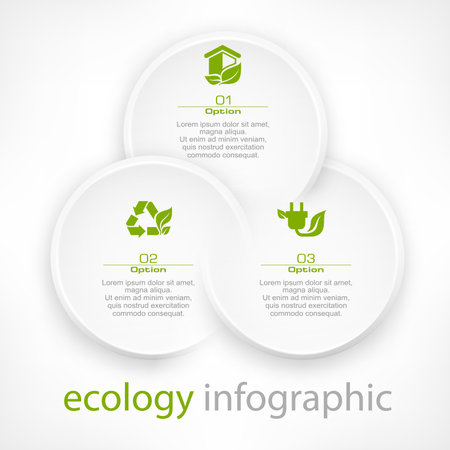 01
Option
Lorem ipsum dolor sit amet, magna aliqua. Ut enim ad minim veniam, quis nostrud exercitation commodo consequat.

02
Option
Lorem ipsum dolor sit amet, magna aliqua. Ut enim ad minim veniam, quis nostrud exercitation commodo consequat.

03
Option
Lorem ipsum dolor sit amet, magna aliqua. Ut enim ad minim veniam, quis nostrud exercitation commodo consequat.

ecology infographic