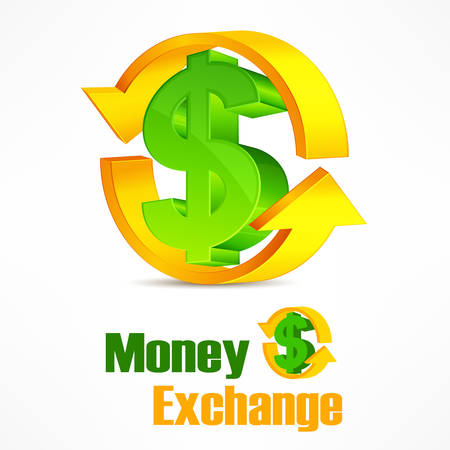 $

Money $

Exchange