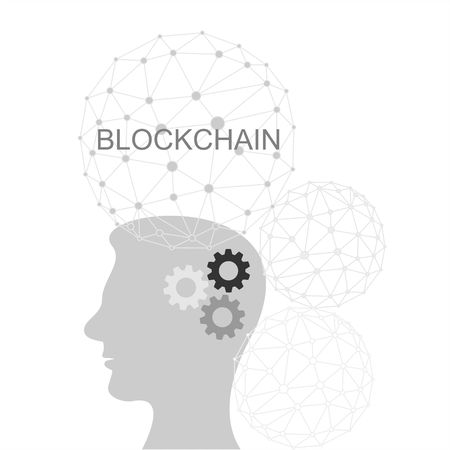 BLOCKCHAIN