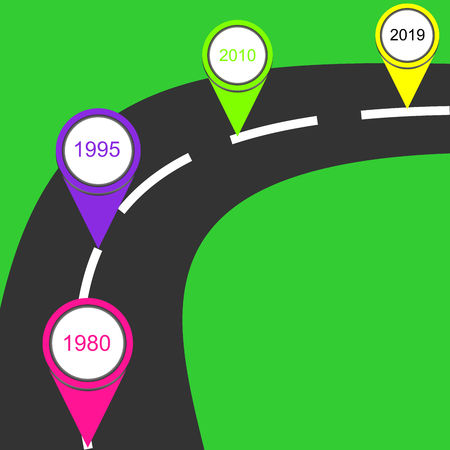 1980
1995
2010
2019