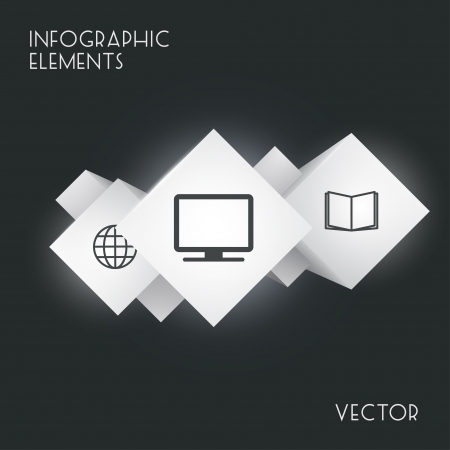 INFOGRAPHIC ELEMENTS

VECTOR