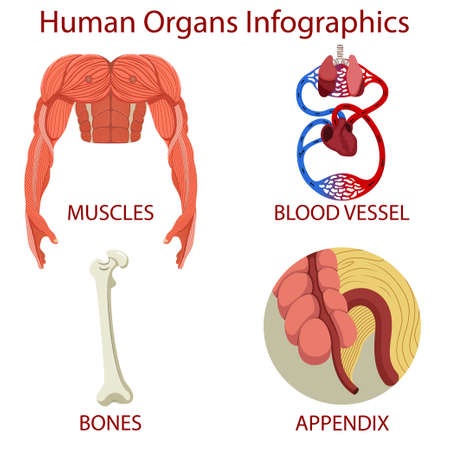 Human Organs Infographics

MUSCLES

BLOOD VESSEL

BONES

APPENDIX