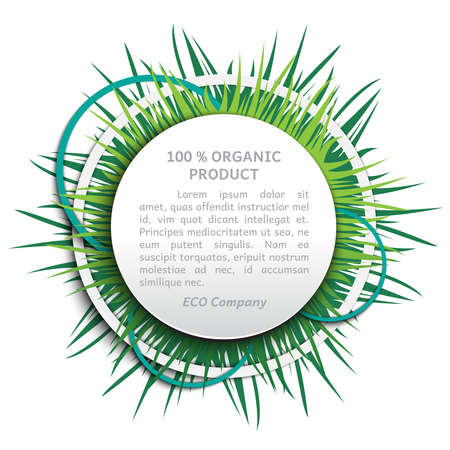 100 % ORGANIC PRODUCT

Lorem ipsum dolor sit amet, quas offendit instructior mel id, vim quot dicant intellegat et. Principes mediocritatem ut sea, ne eum putent singulis. Nam ea suscipit torquatos, eripuit nostrum molestiae ad nec, id accumsan similique nec.

ECO Company