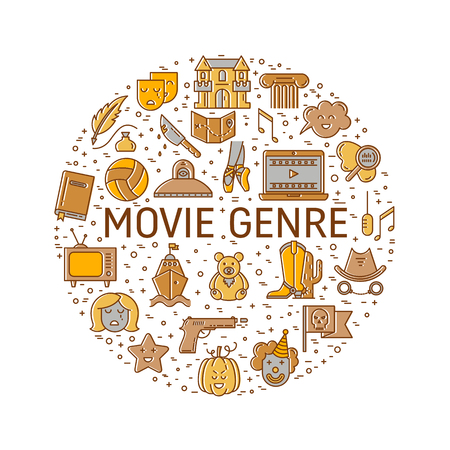 MOVIE GENRE