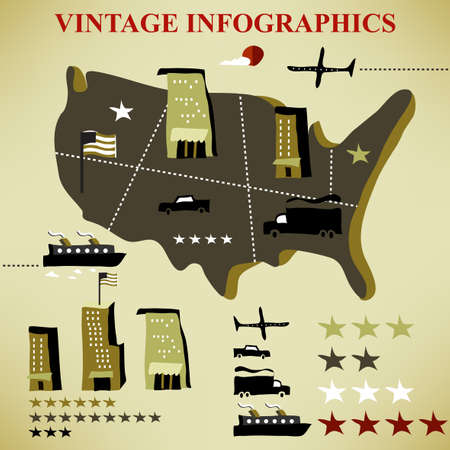 VINTAGE INFOGRAPHICS