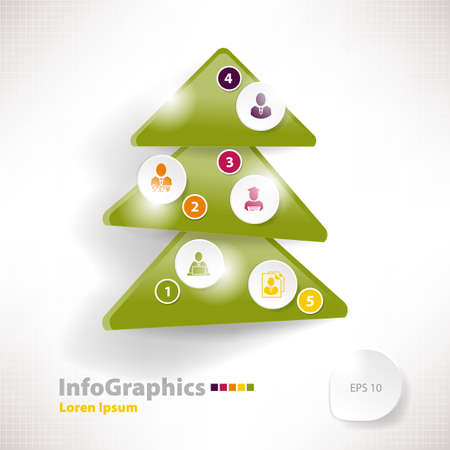 4

3

2

1

5

InfoGraphics

Loren Ipsum

EPS 10