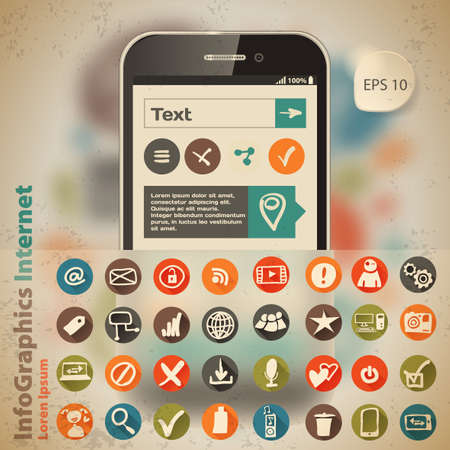 100%

EPS 10

Text

Lorem ipsum dolor sit amet, consectetur adipiscing elit. Quisque ac elit mauris. Integer bibendum condimentum purus, in luctus leo vestibulum sit amet.

InfoGraphics Internet
Loren Ipsum