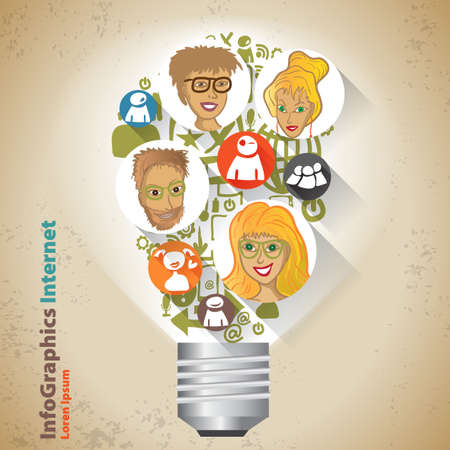 InfoGraphics Internet
Loren Ipsum