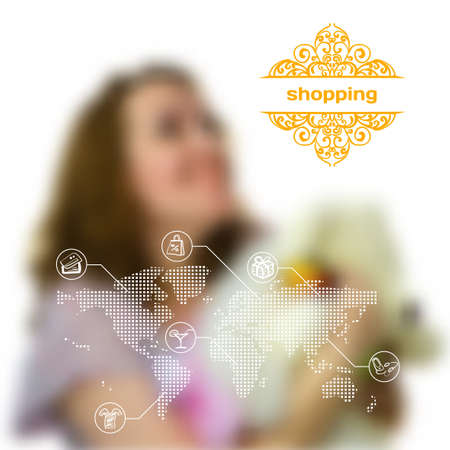 shopping