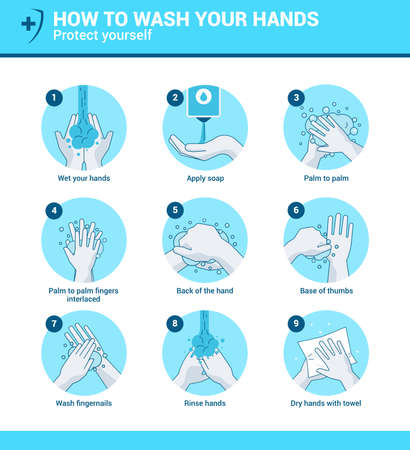 HOW TO WASH YOUR HANDS
Protect yourself

1
Wet your hands

2
Apply soap

3
Palm to palm

4
Palm to palm fingers interlaced

5
Back of the hand

6
Base of thumbs

7
Wash fingernails

8
Rinse hands

9
Dry hands with towel