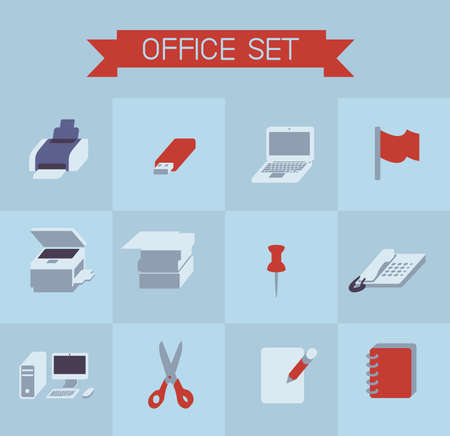 OFFICE SET