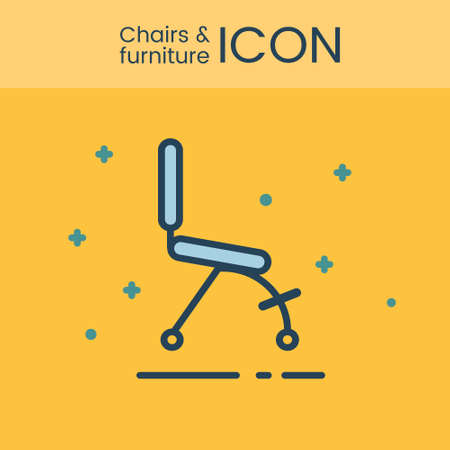 Chairs & furniture ICON