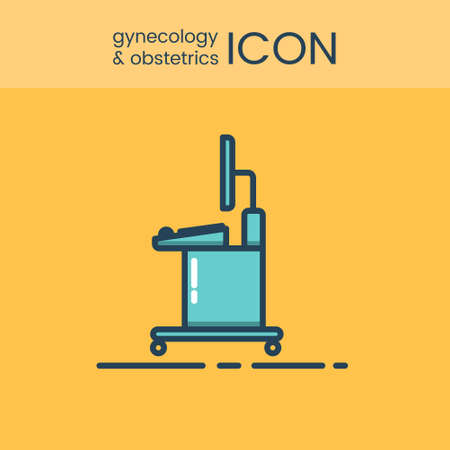 gynecology
& obstetrics ICON