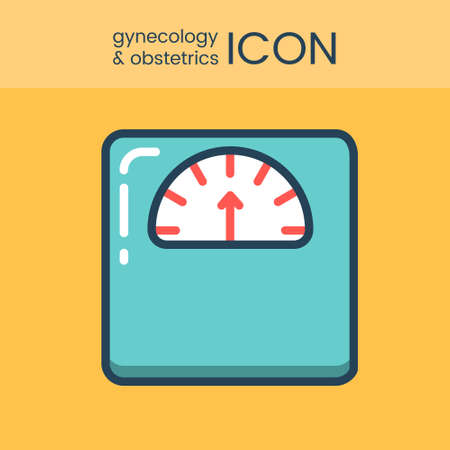 gynecology
& obstetrics ICON