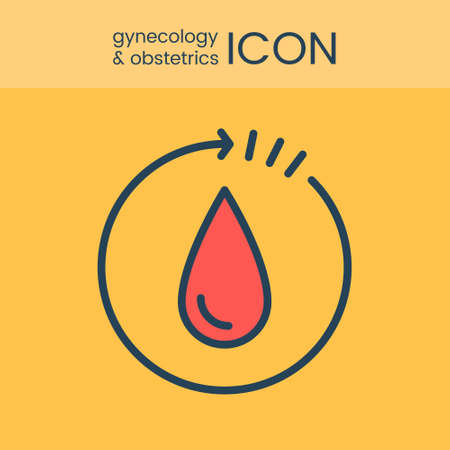 gynecology
& obstetrics ICON