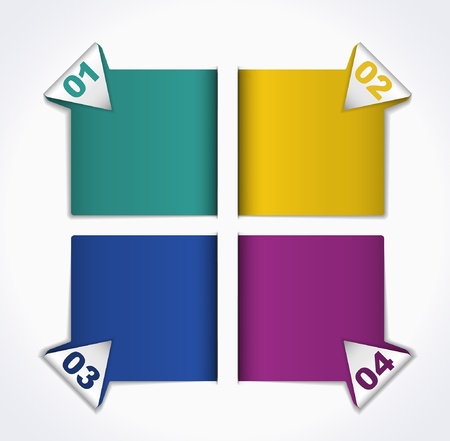 01

02

03

04