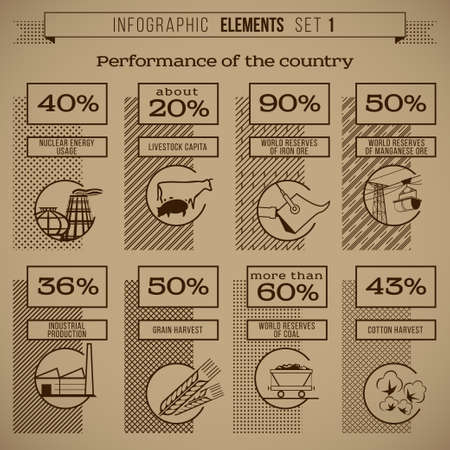 INFOGRAPHIC ELEMENTS SET 1

Performance of the country

40%

NUCLEAR ENERGY USAGE

about 20%

LIVESTOCK CAPITA

90%

WORLD RESERVES OF IRON ORE

50%

WORLD RESERVES OF MANGANESE ORE

36%

INDUSTRIAL PRODUCTION

50%

GRAIN HARVEST

more than 60%

WORLD RESERVES OF COAL

43%

COTTON HARVEST