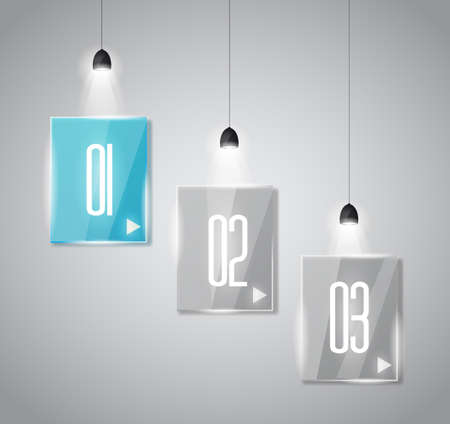 01

02

03