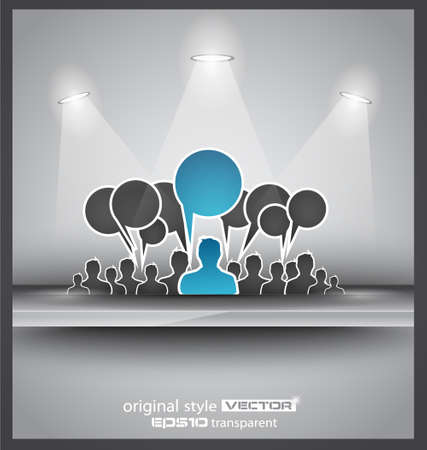 original style VECTOR
EPS10 transparent