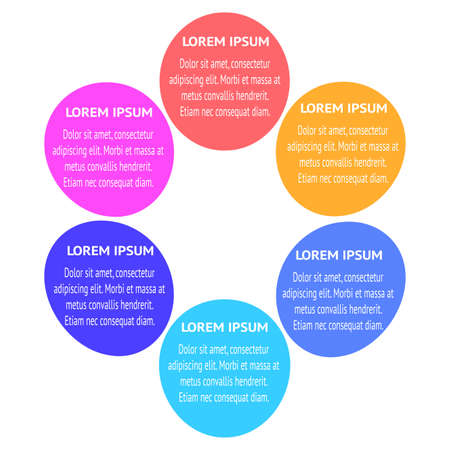 LOREM IPSUM
Dolor sit amet, consectetur adipiscing elit. Morbi et massa at metus convallis hendrerit. Etiam nec consequat diam.

LOREM IPSUM
Dolor sit amet, consectetur adipiscing elit. Morbi et massa at metus convallis hendrerit. Etiam nec consequat diam.

LOREM IPSUM
Dolor sit amet, consectetur adipiscing elit. Morbi et massa at metus convallis hendrerit. Etiam nec consequat diam.

LOREM IPSUM
Dolor sit amet, consectetur adipiscing elit. Morbi et massa at metus convallis hendrerit. Etiam nec consequat diam.

LOREM IPSUM
Dolor sit amet, consectetur adipiscing elit. Morbi et massa at metus convallis hendrerit. Etiam nec consequat diam.

LOREM IPSUM
Dolor sit amet, consectetur adipiscing elit. Morbi et massa at metus convallis hendrerit. Etiam nec consequat diam.