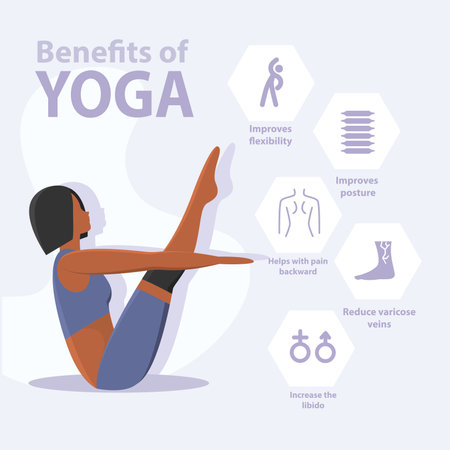 Benefits of
YOGA

Improves flexibility

Improves posture

Helps with pain backward

Reduce varicose veins

Increase the libido