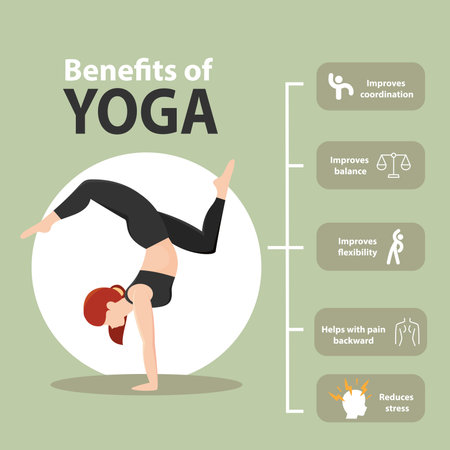 Benefits of
YOGA

Improves coordination

Improves balance

Improves flexibility

Helps with pain backward

Reduces stress