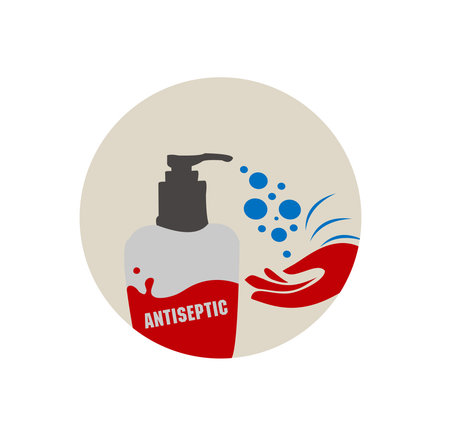 ANTISEPTIC