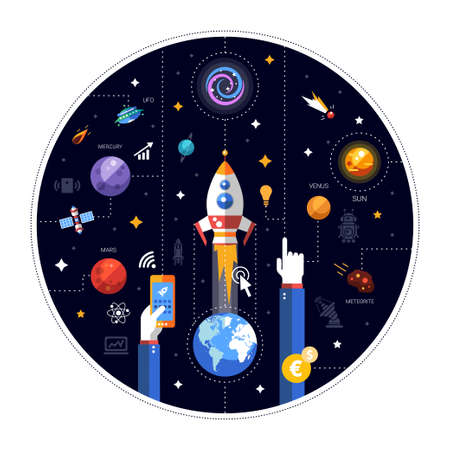 UFO
MERCURY
VENUS
SUN
MARS
METEORITE
€
$