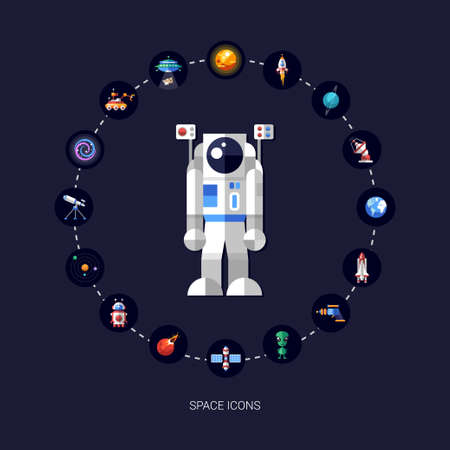 SPACE ICONS