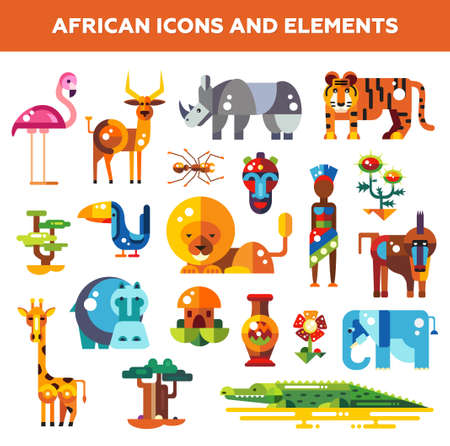 AFRICAN ICONS AND ELEMENTS