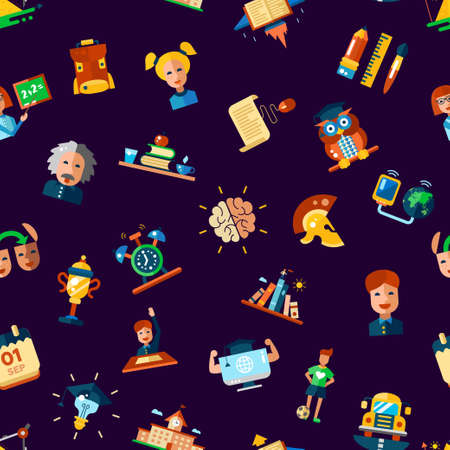 2+2=

01
SEP