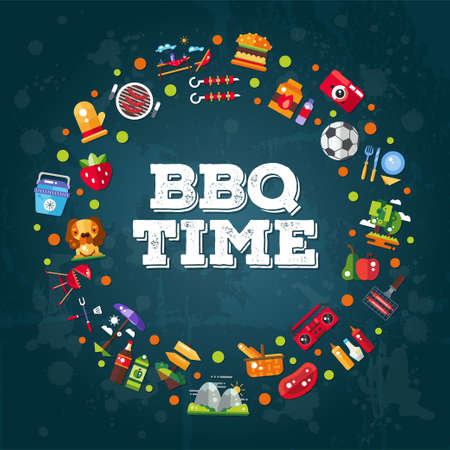 BBQ
TIME