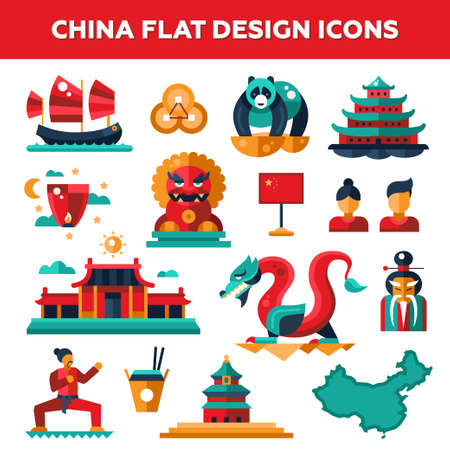 CHINA FLAT DESIGN ICONS