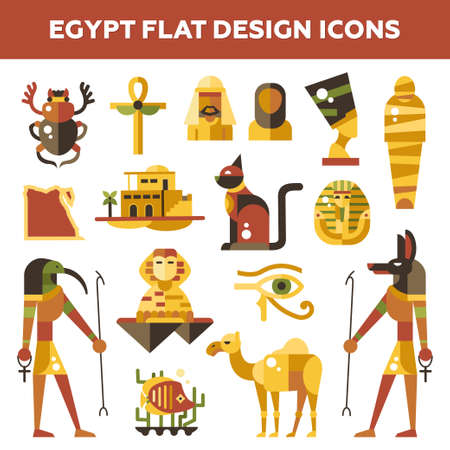 EGYPT FLAT DESIGN ICONS