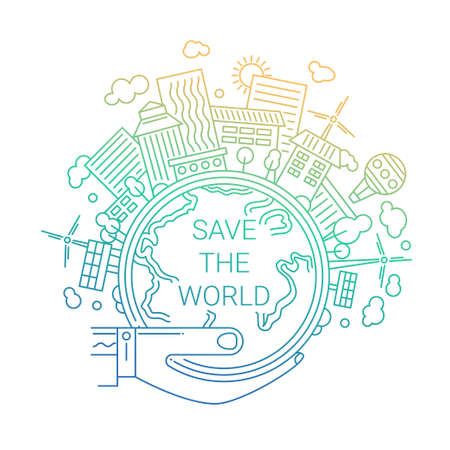 SAVE
THE
WORLD